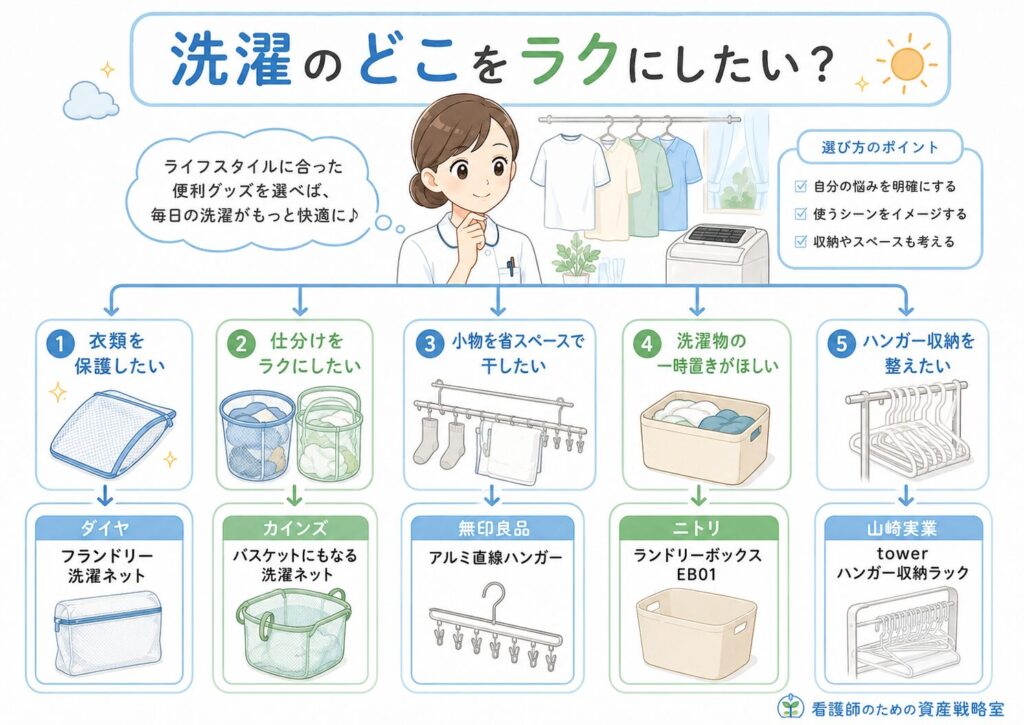 洗濯のどこをラクにしたい？

ライフスタイルに合った便利グッズを選べば、毎日の洗濯がもっと快適に♪

選び方のポイント
☑ 自分の悩みを明確にする
☑ 使うシーンをイメージする
☑ 収納やスペースも考える

1 衣類を保護したい
ダイヤ
フランドリー洗濯ネット

2 仕分けをラクにしたい
カインズ
バスケットにもなる洗濯ネット

3 小物を省スペースで干したい
無印良品
アルミ直線ハンガー

4 洗濯物の一時置きがほしい
ニトリ
ランドリーボックス EB01

5 ハンガー収納を整えたい
山崎実業
tower ハンガー収納ラック

看護師のための資産戦略室